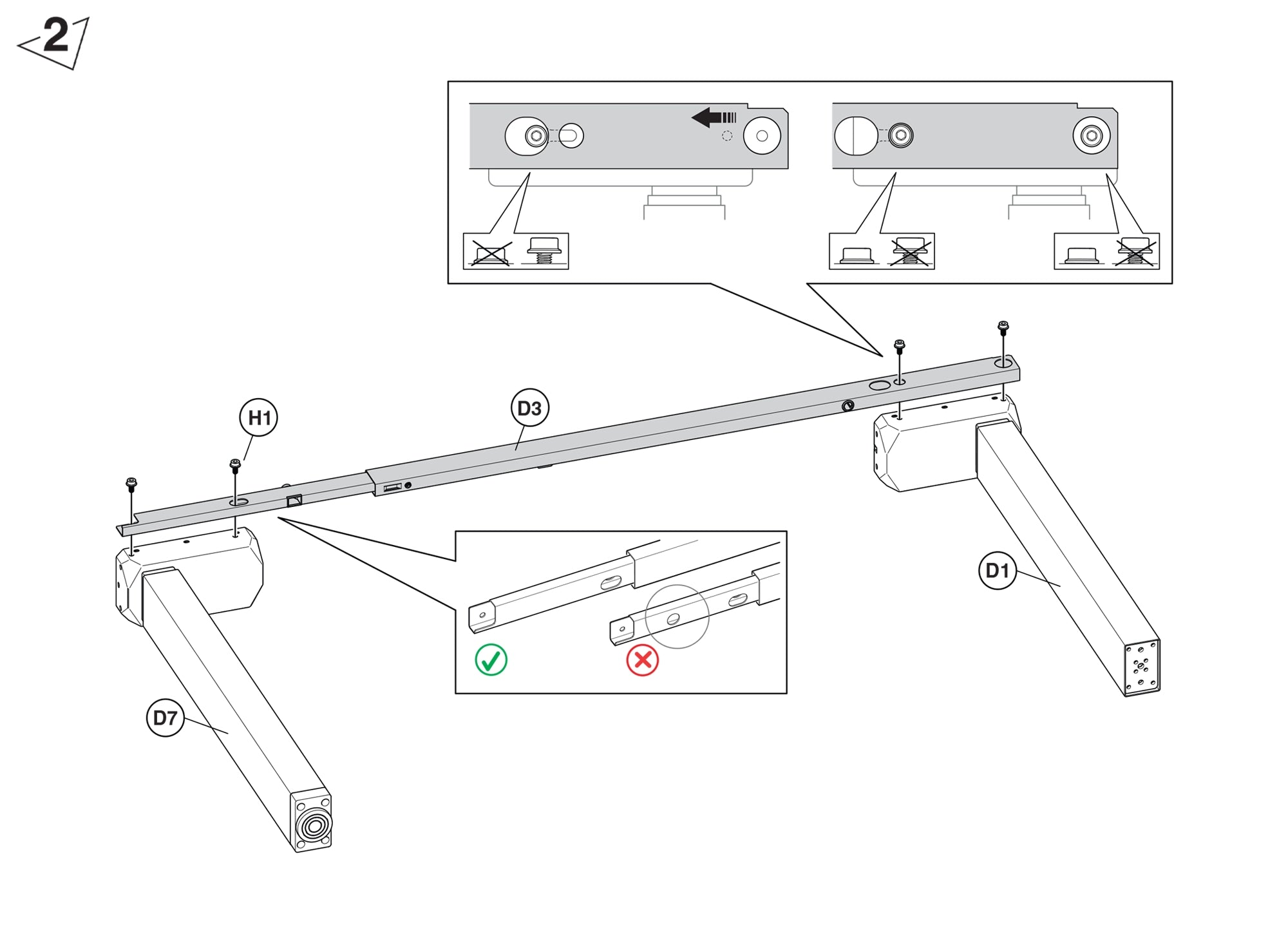 2

H1

D3

D1

D7