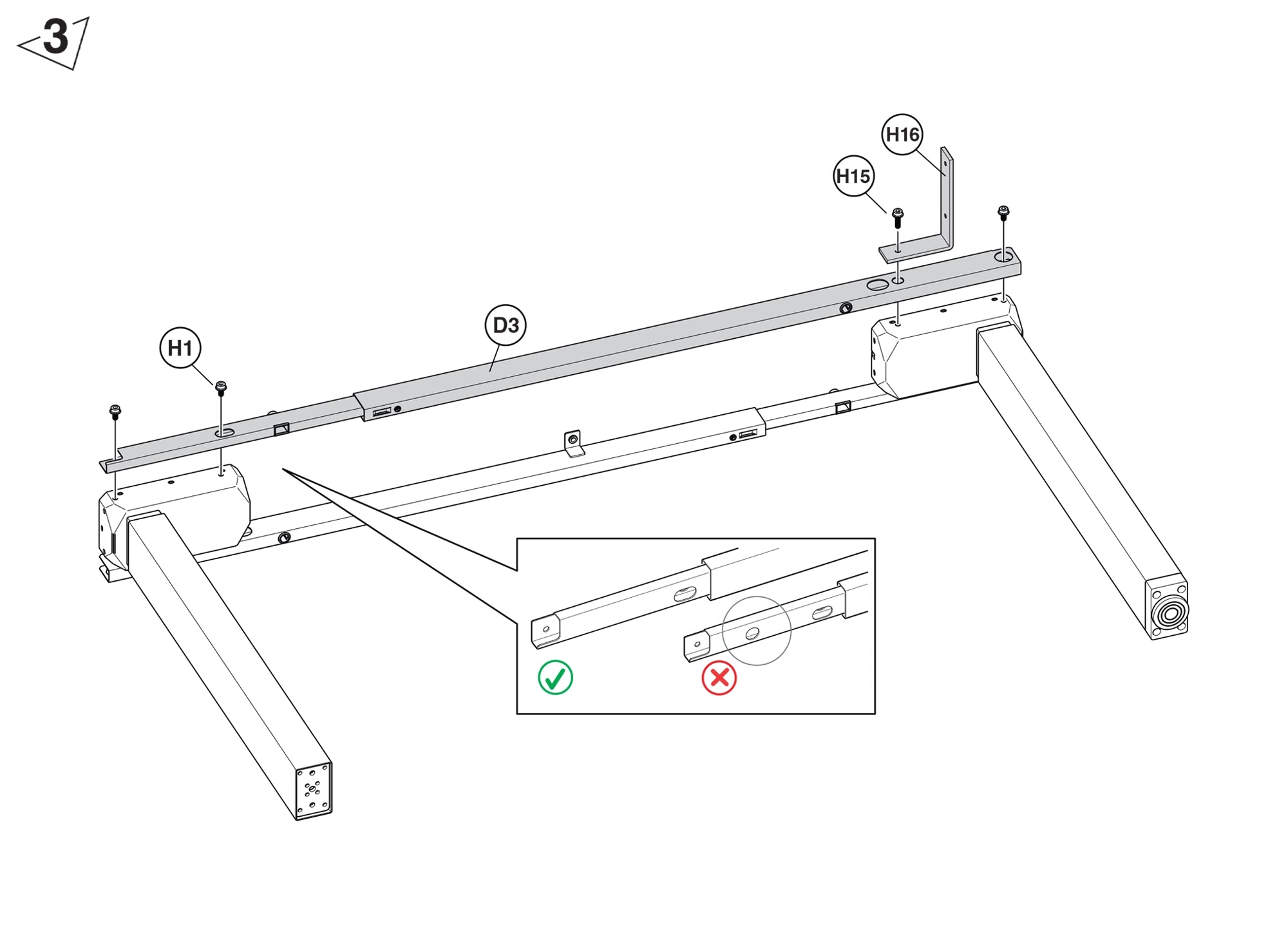 3

H16

H15

D3

H1