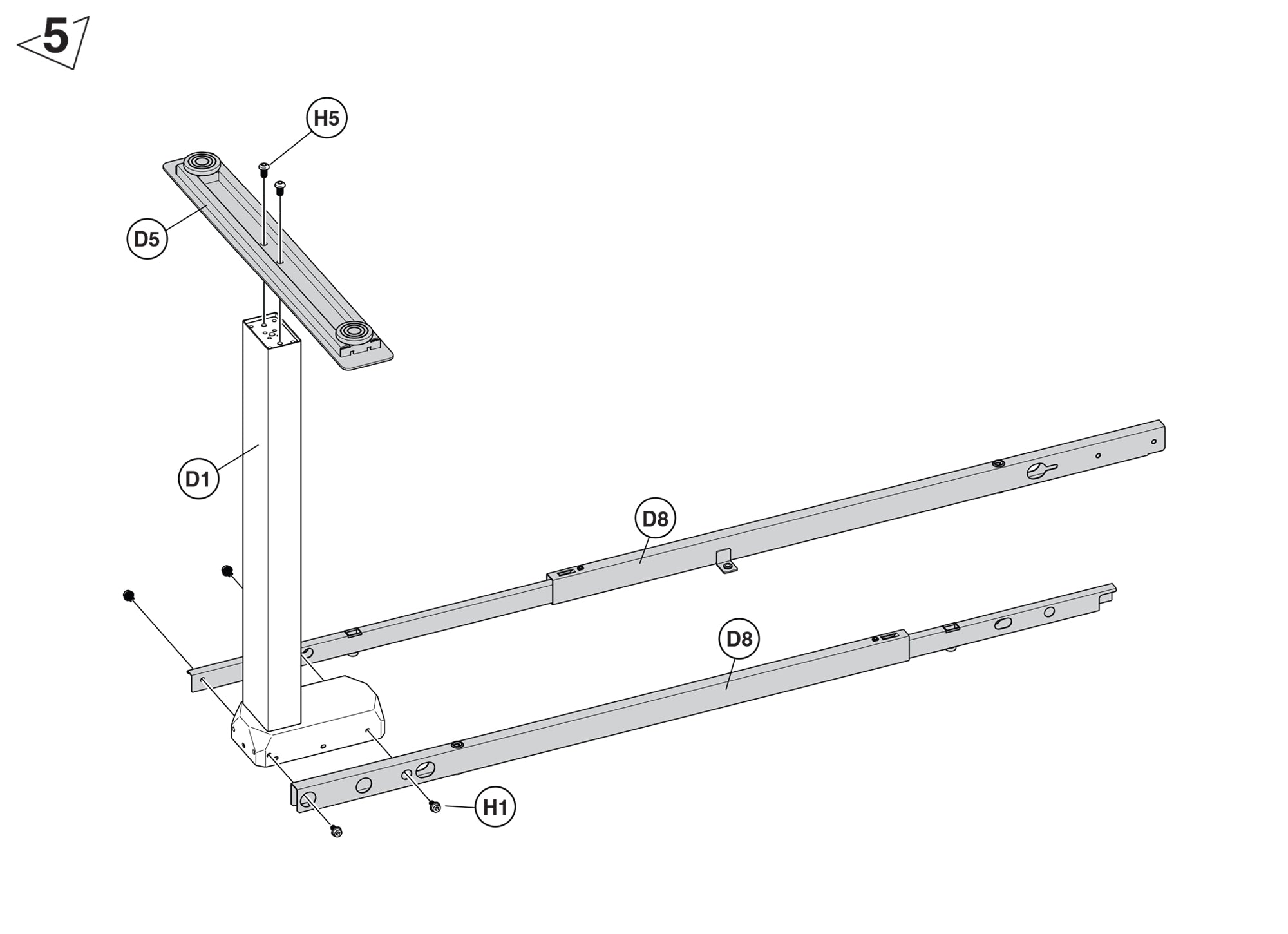 5

H5

D5

D1

D8

D8

H1