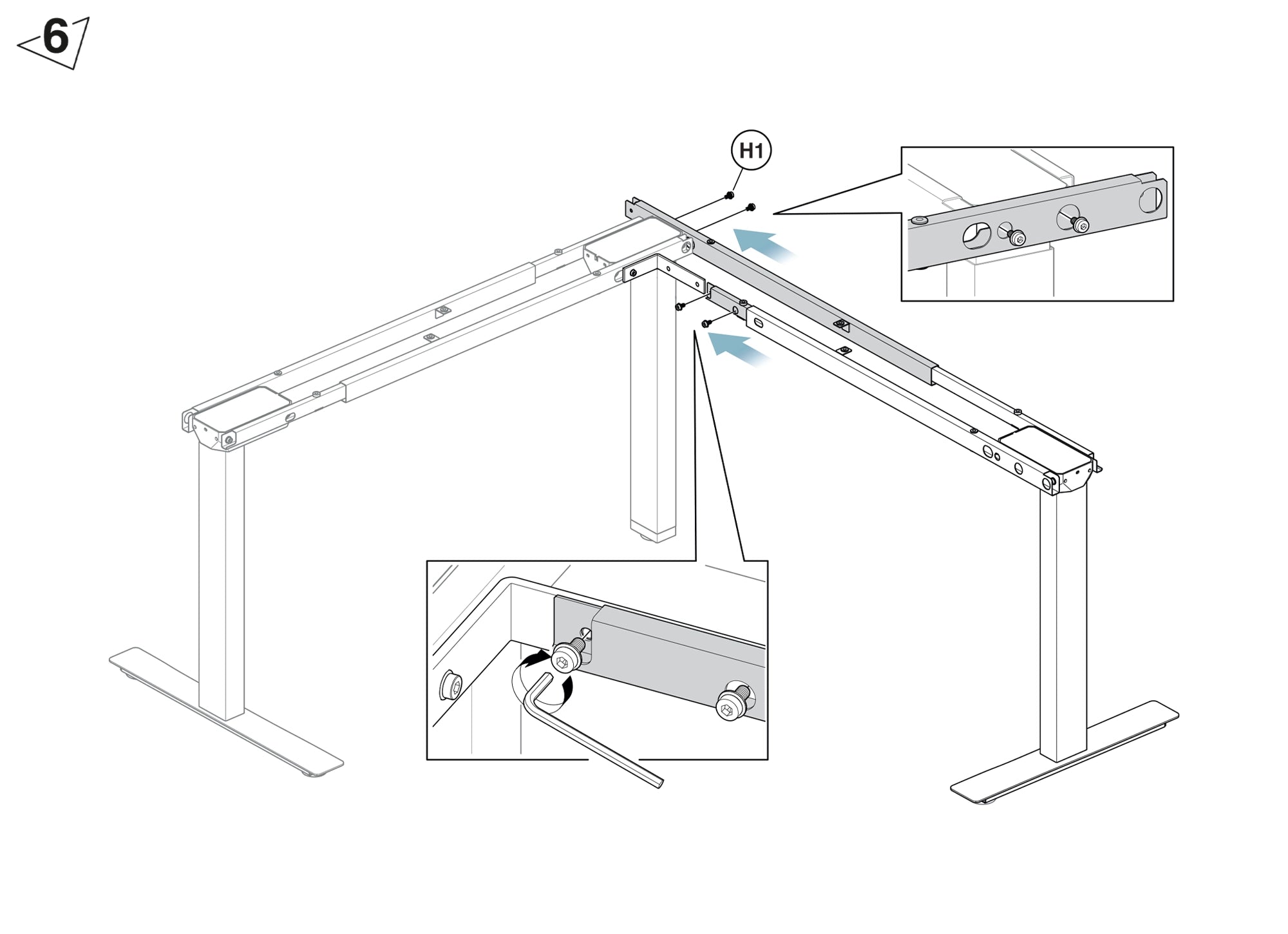 6

H1