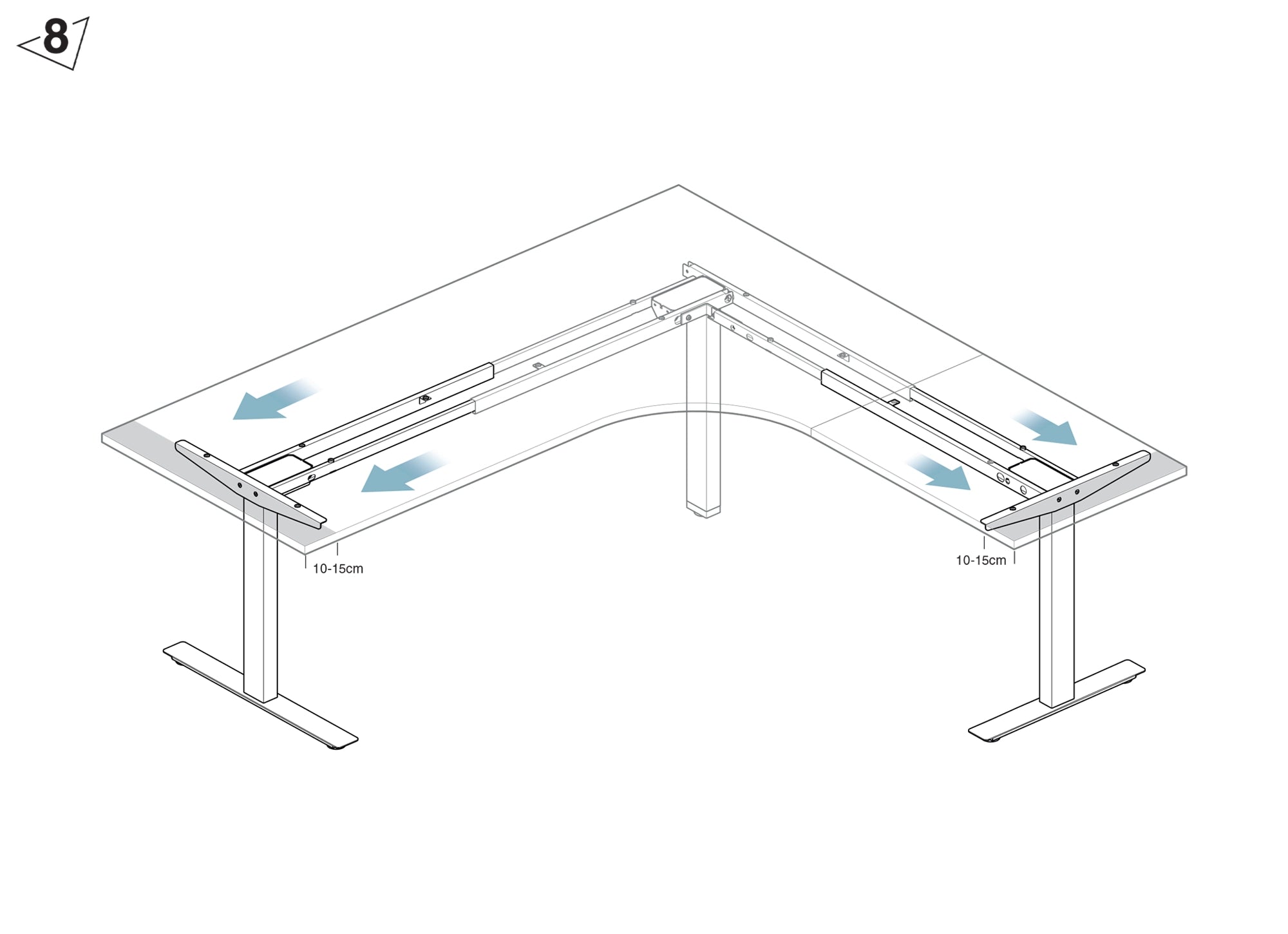 8

10-15cm

10-15cm