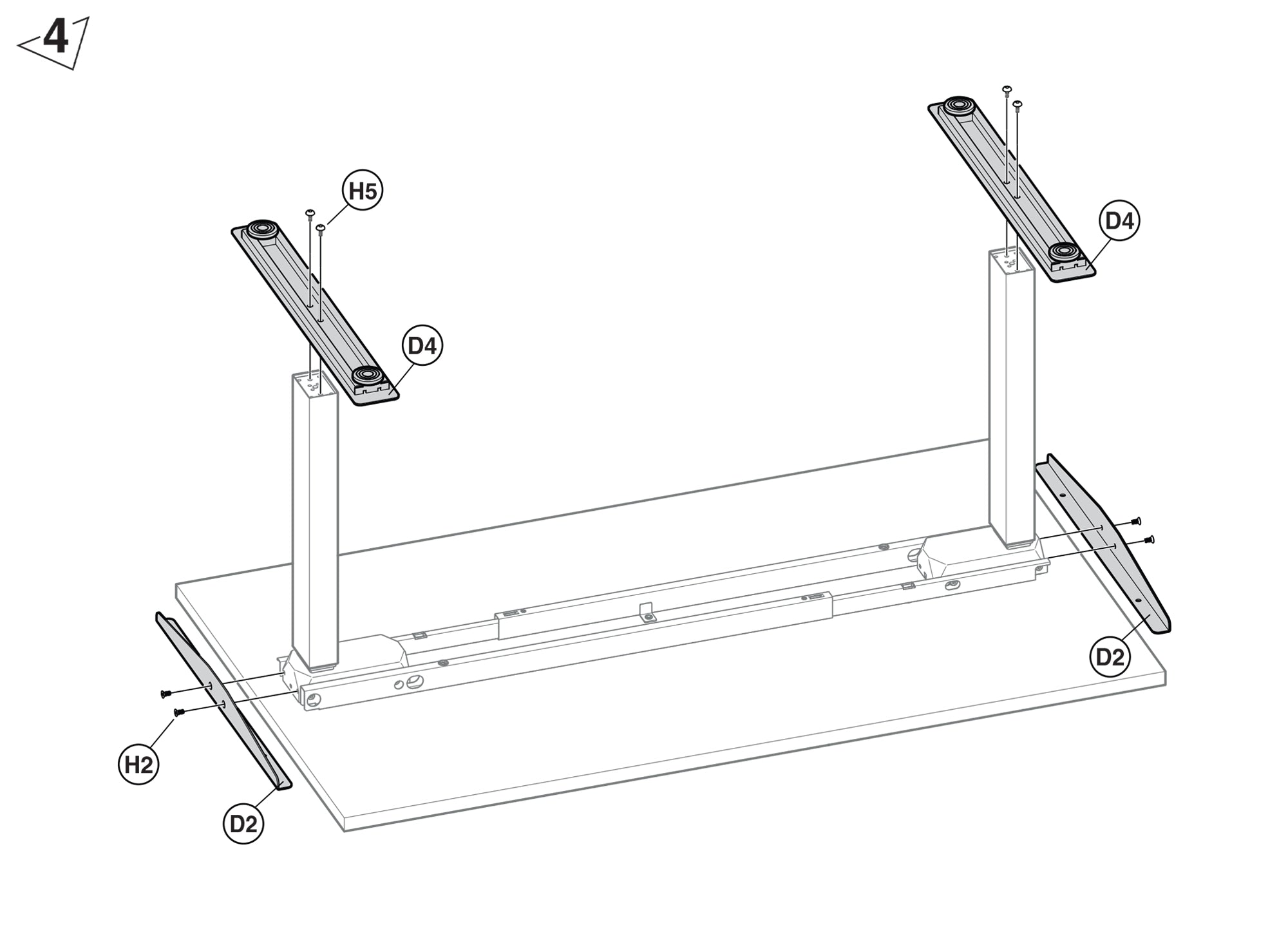 4

H5

D4

D4

D2

H2

D2