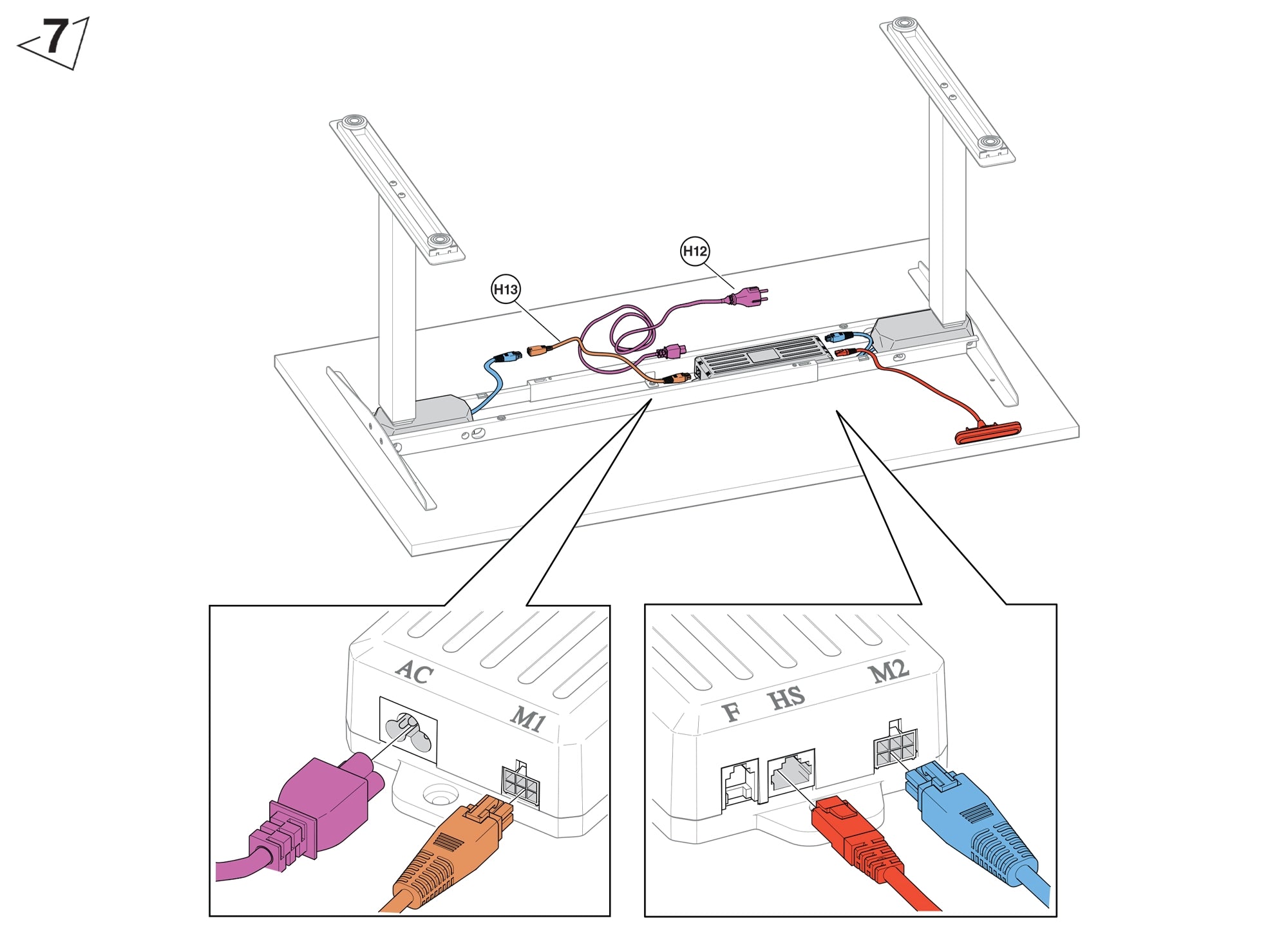 7

H12

H13

AC

M1

F HS

M2