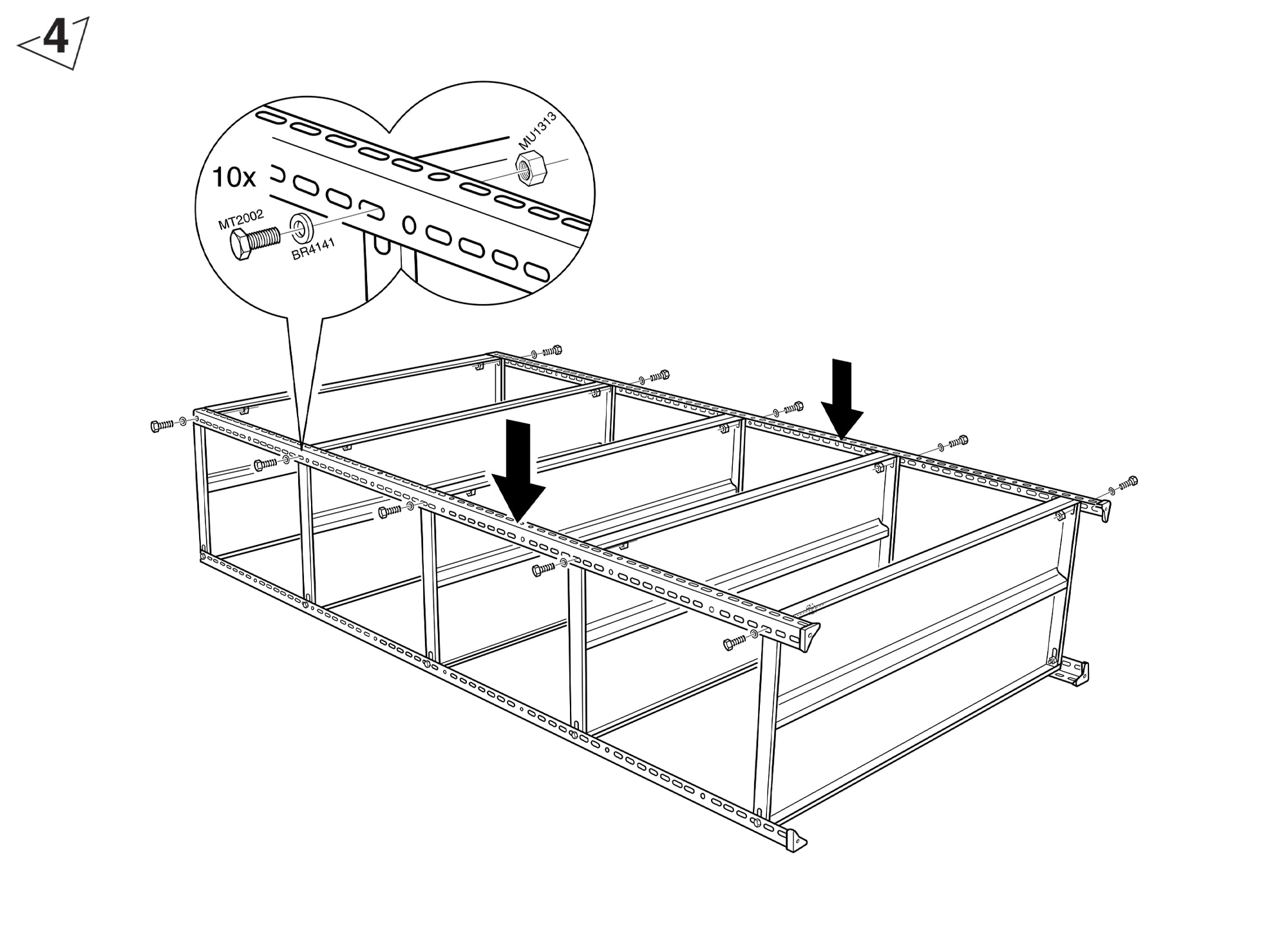 4

10x

MT2002

BR4141

MU1313