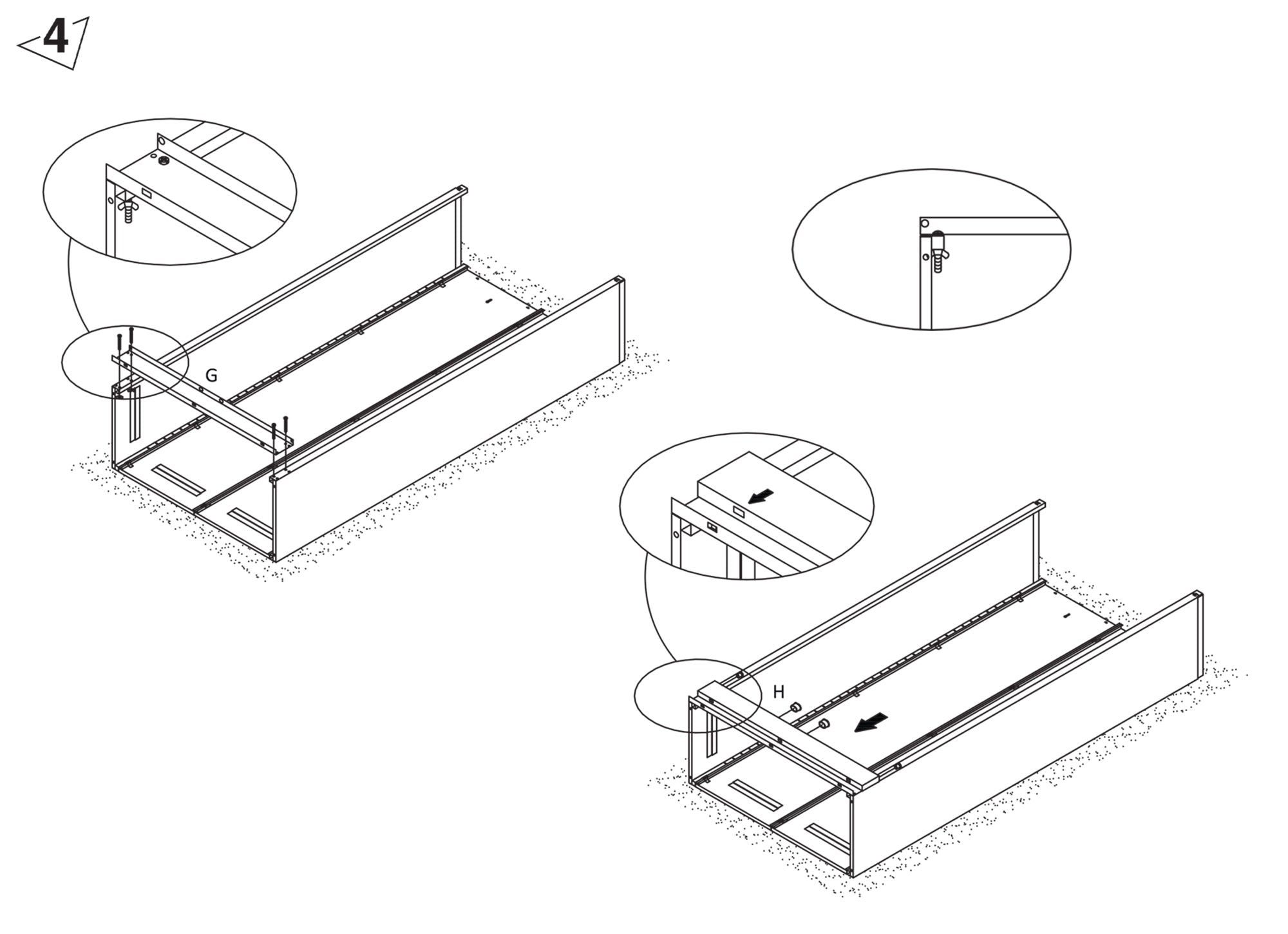 4

G

H