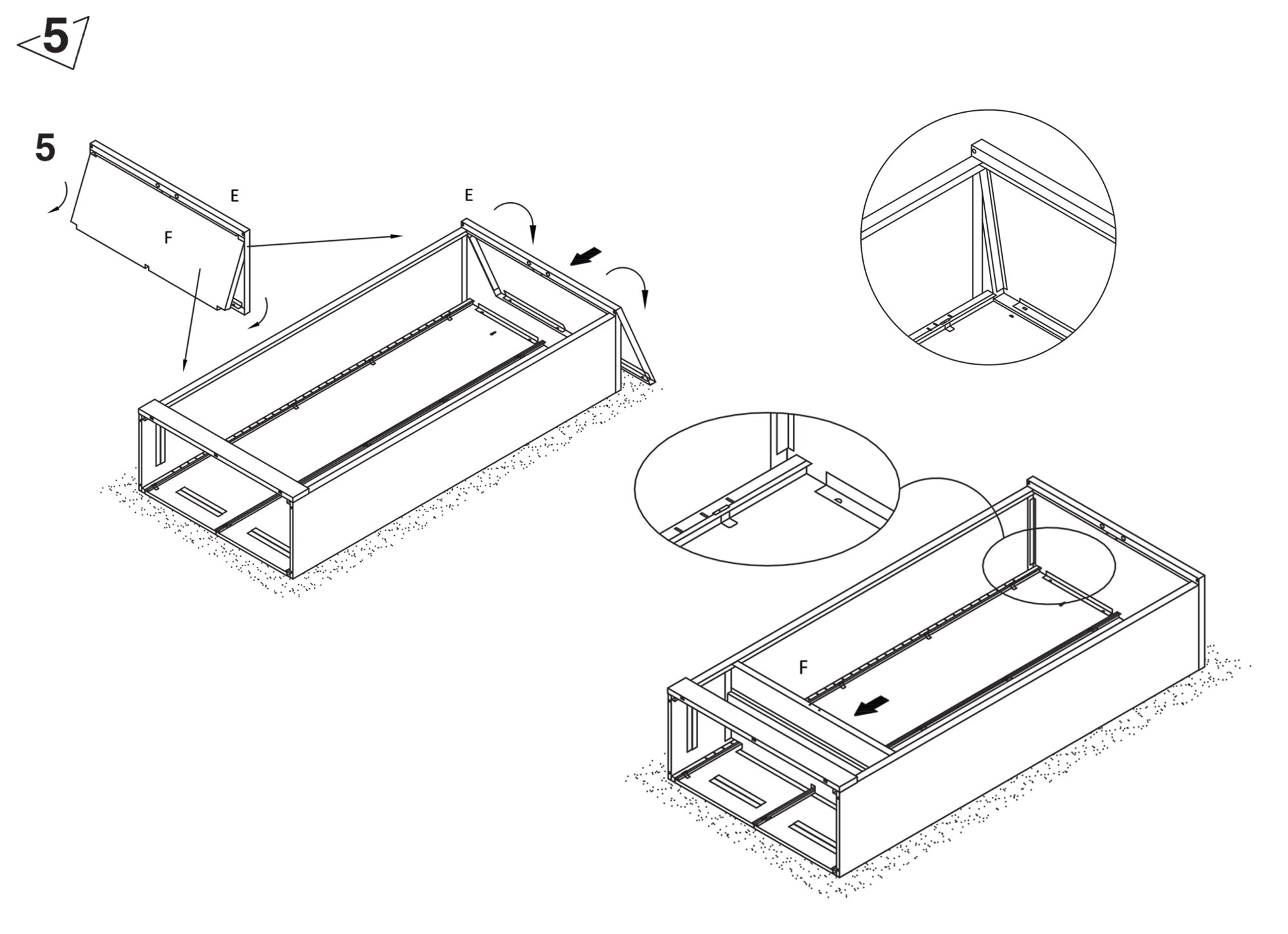 5

5

E

F

E

F