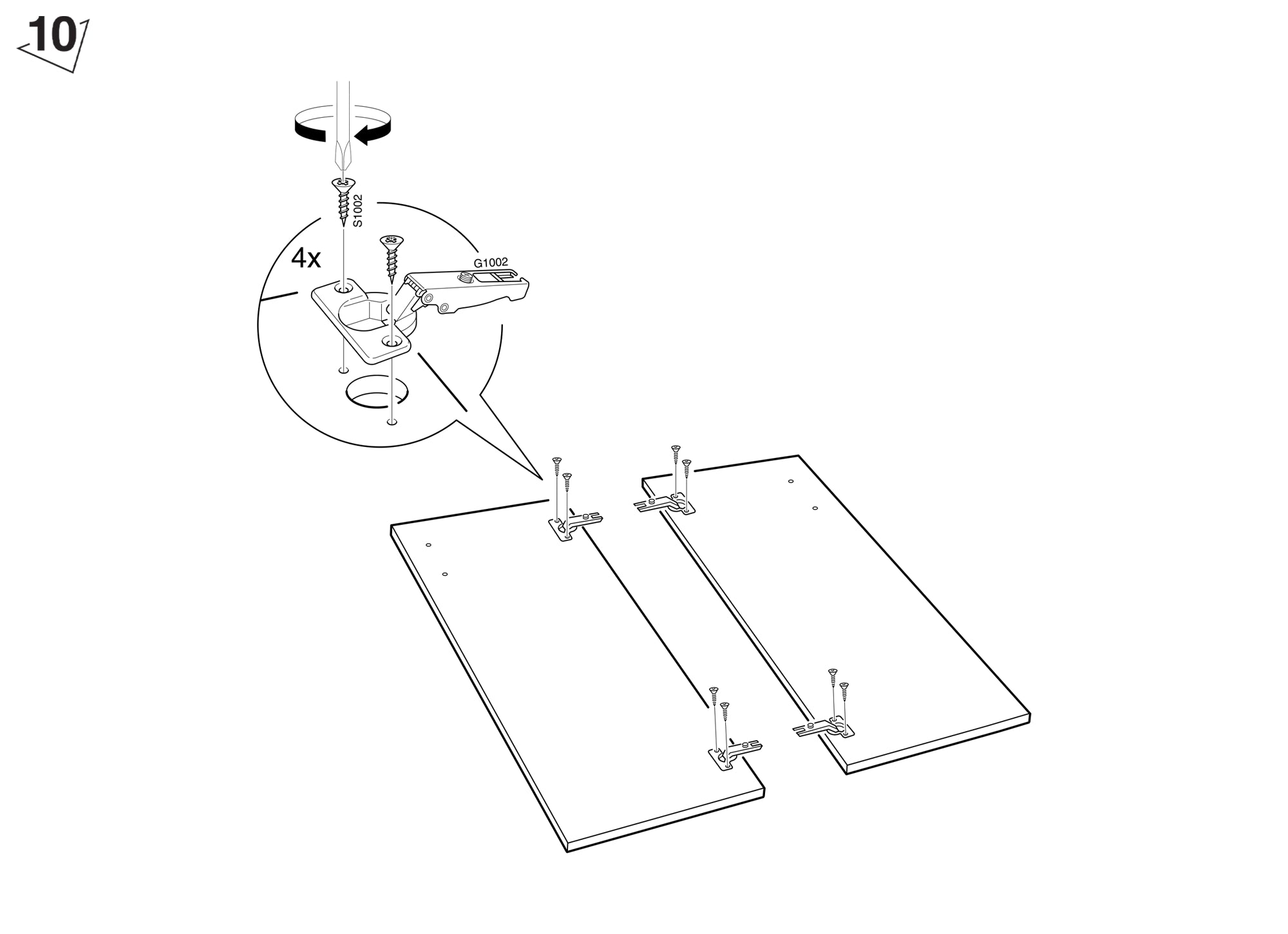 10

S1002

4x

G1002