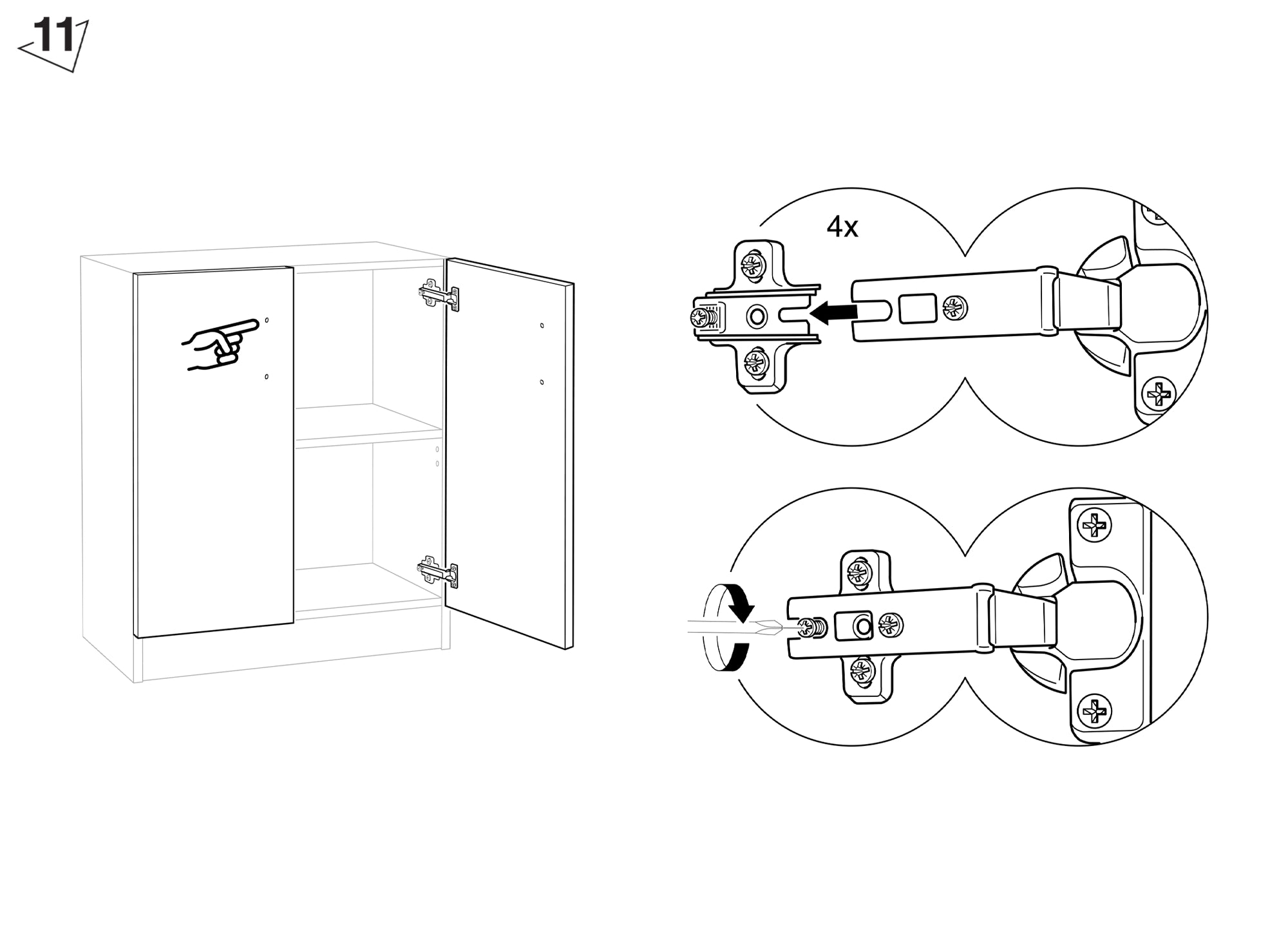 11

4x