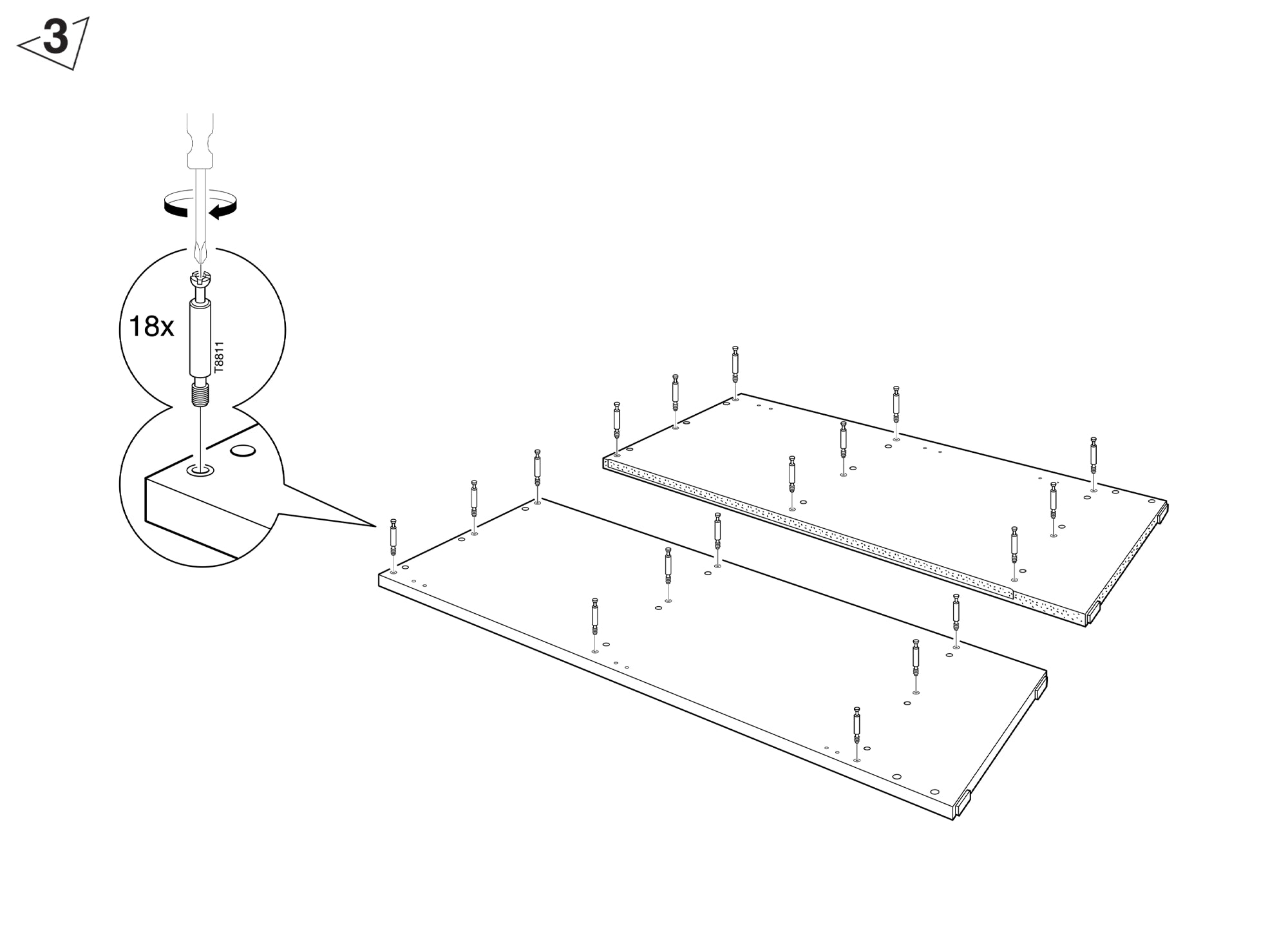 3

18x

T8811