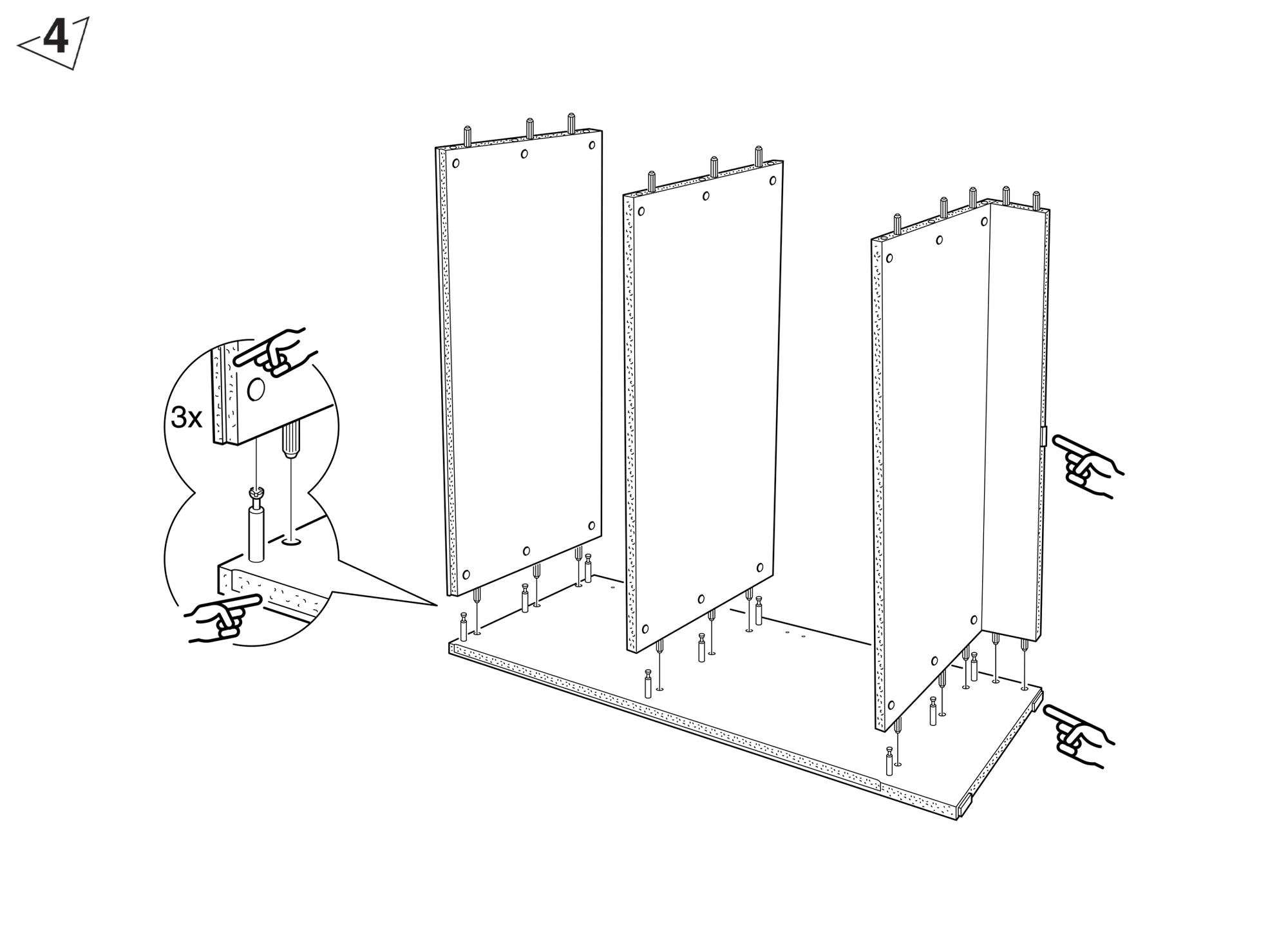 4

3x