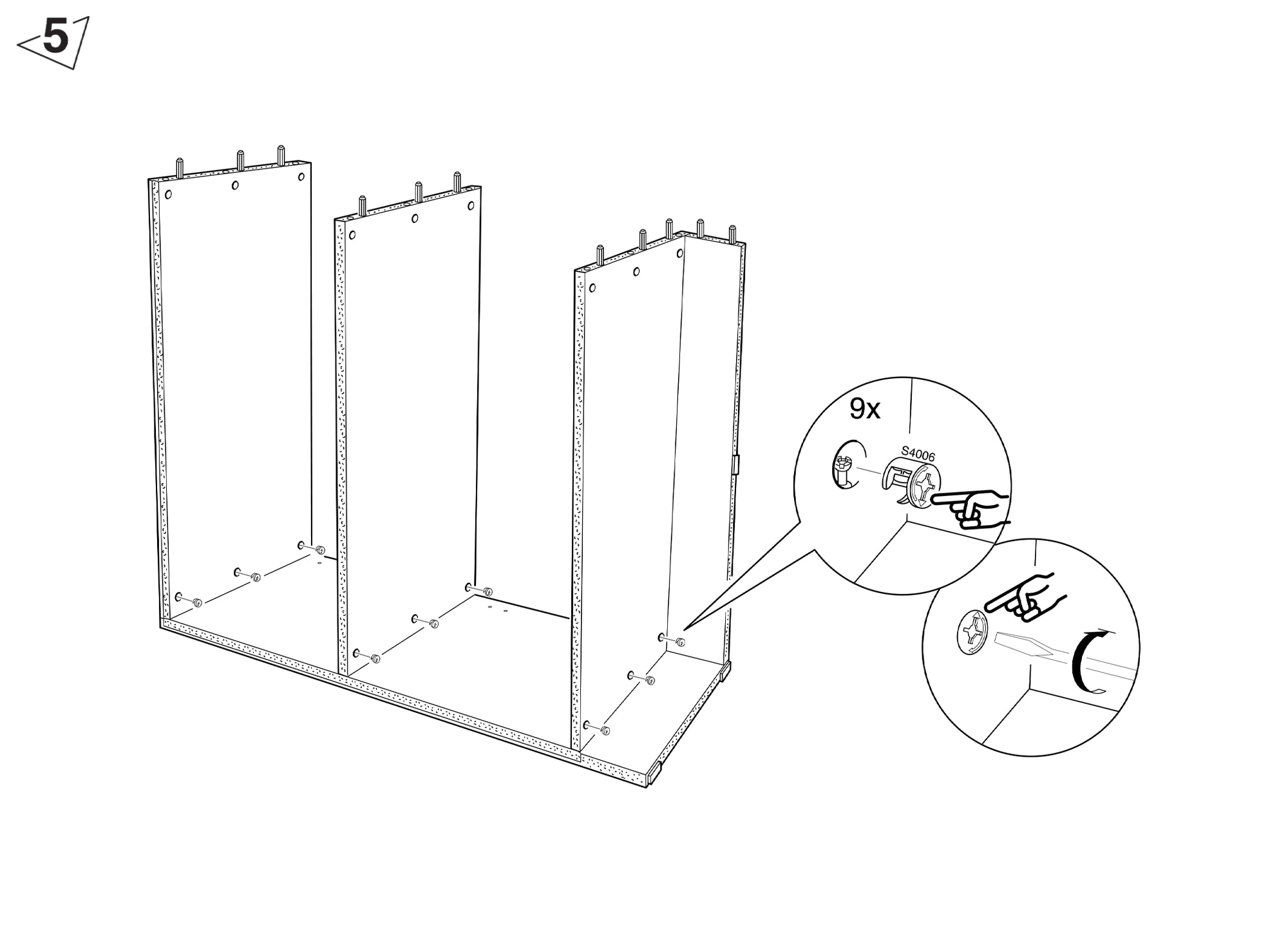 5

9x

S4006