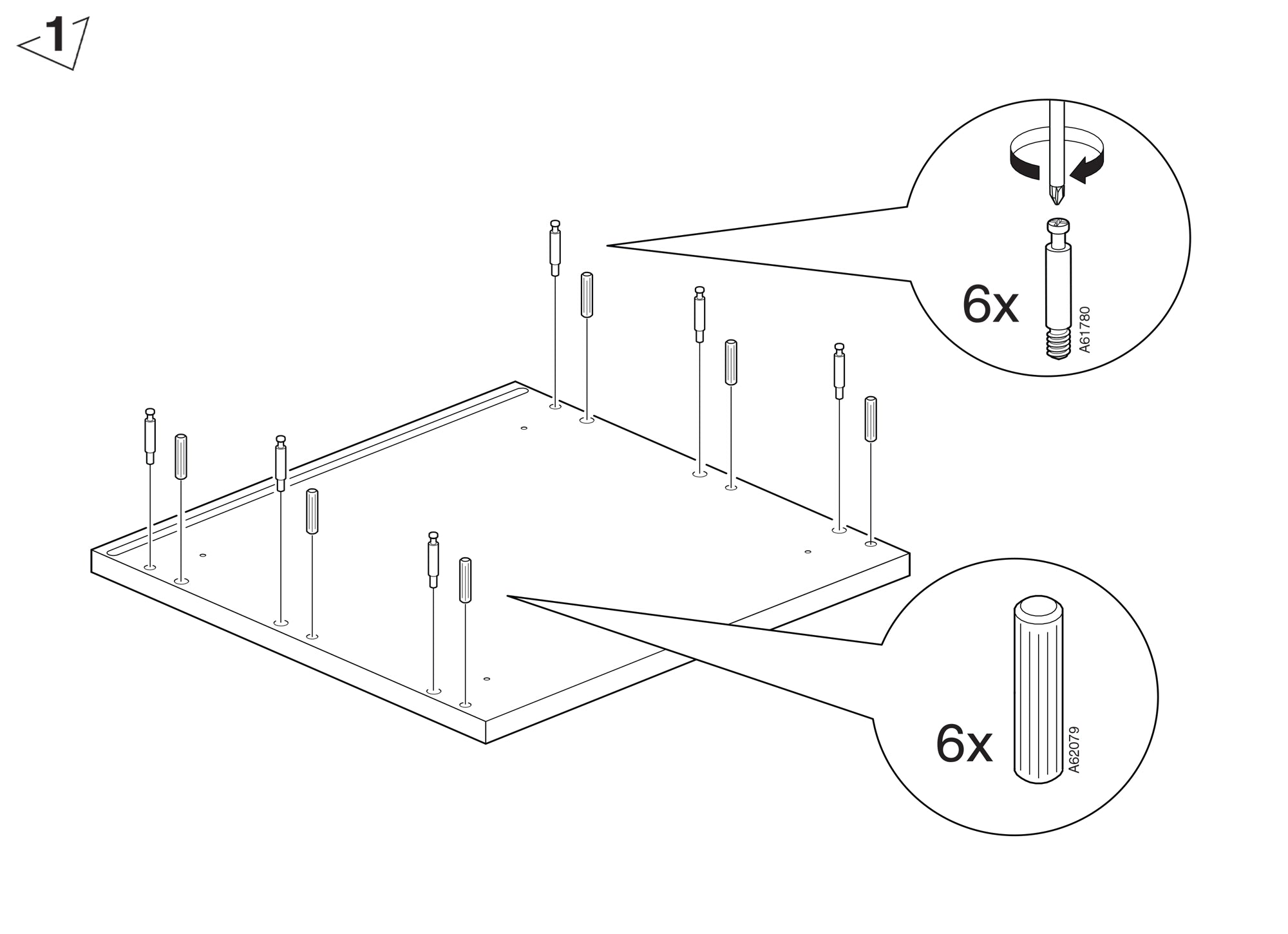 1

6x

A61780

6x

A62079