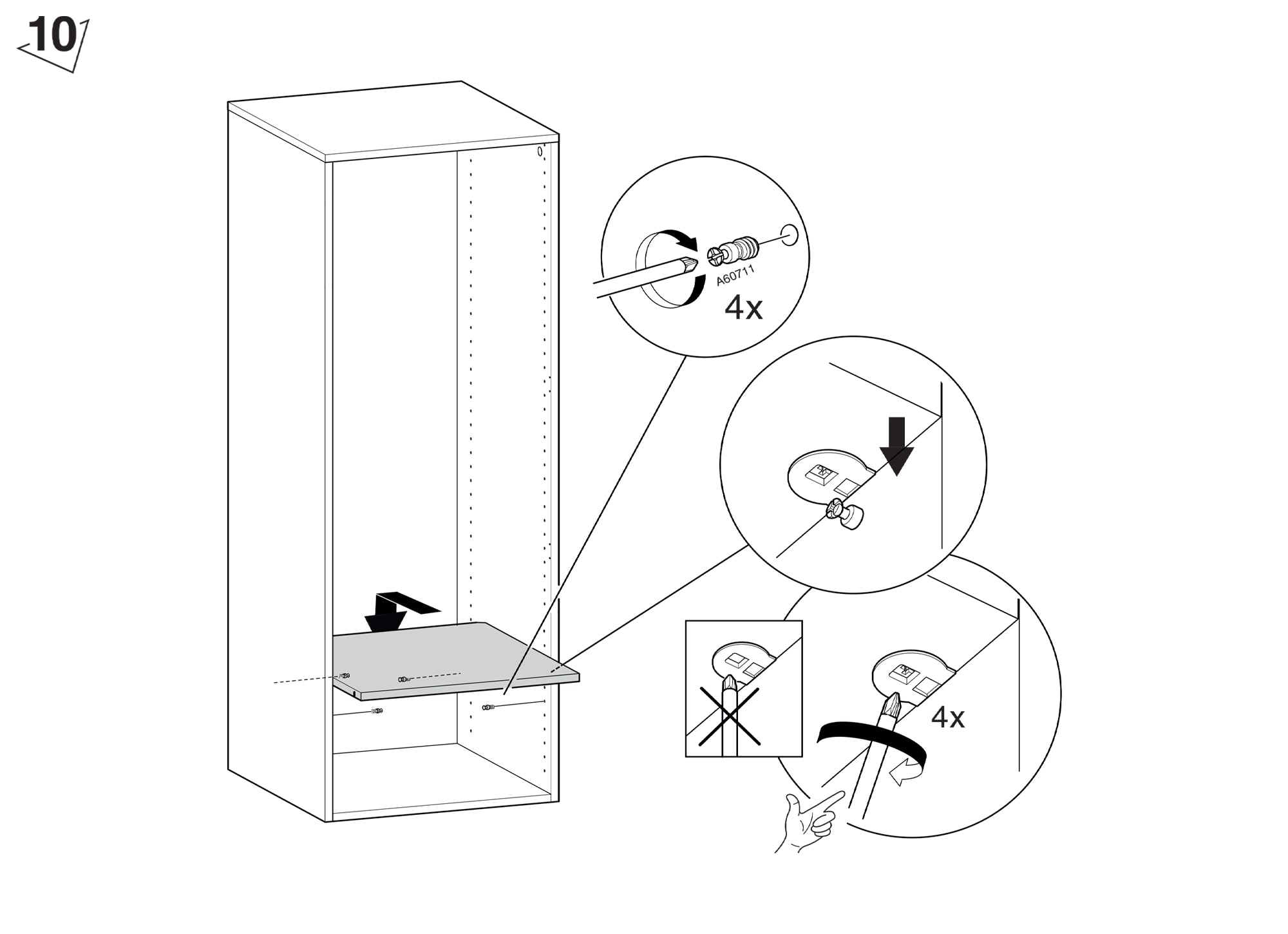 10

A60711

4x

4x