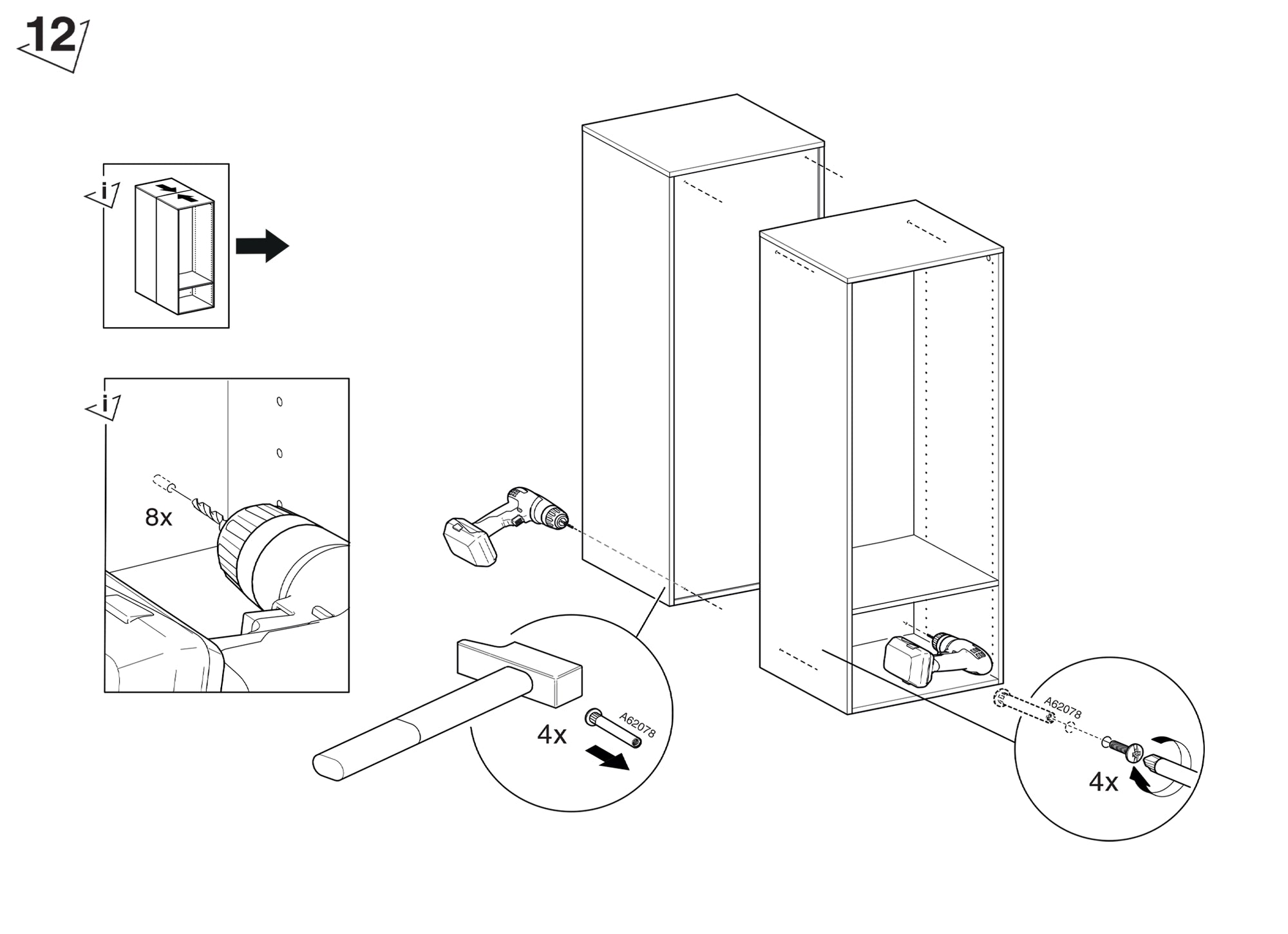 12

i

i

8x

4x

A62078

A62078

4x