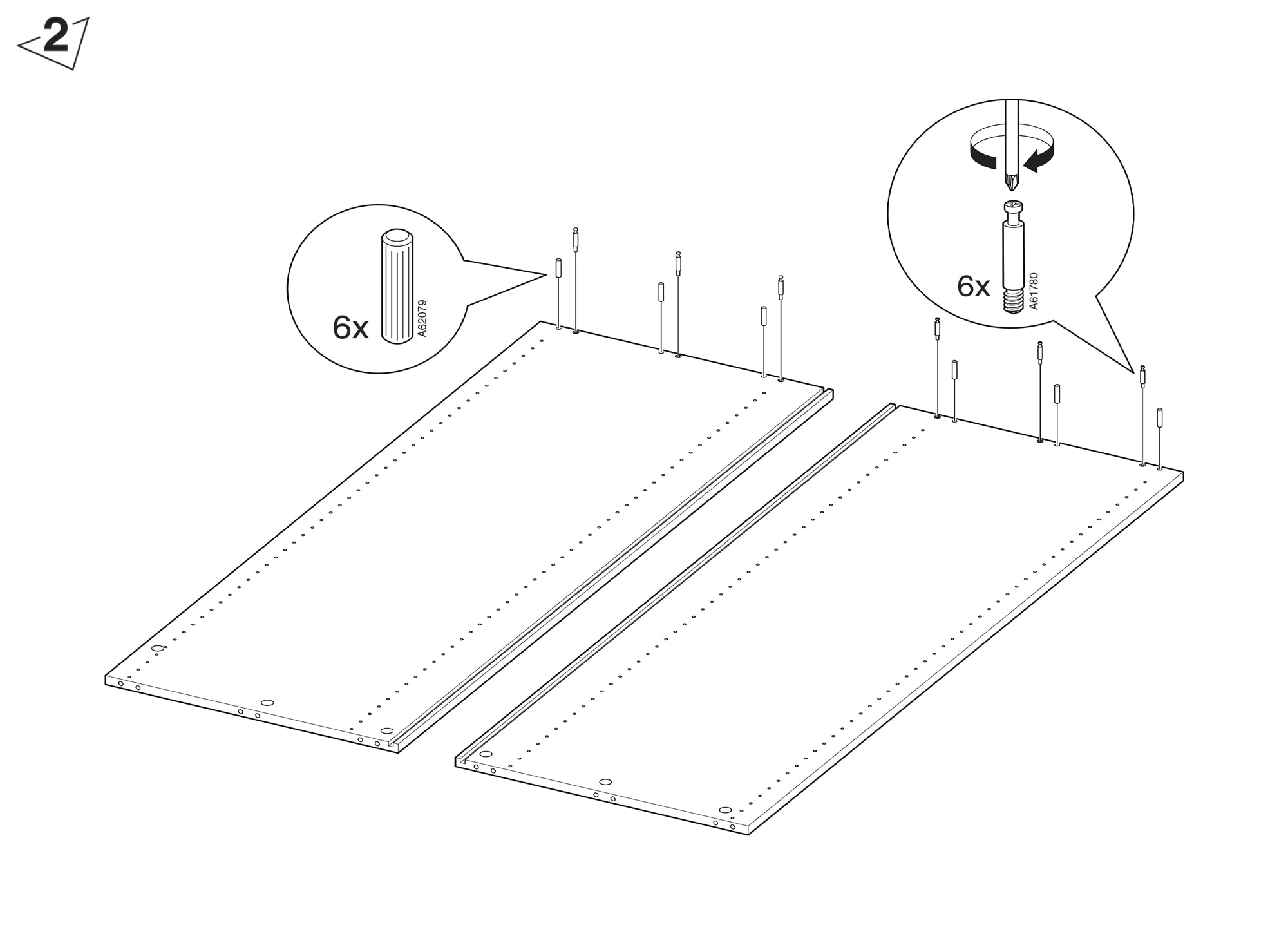 2

6x
A62079

6x
A61780