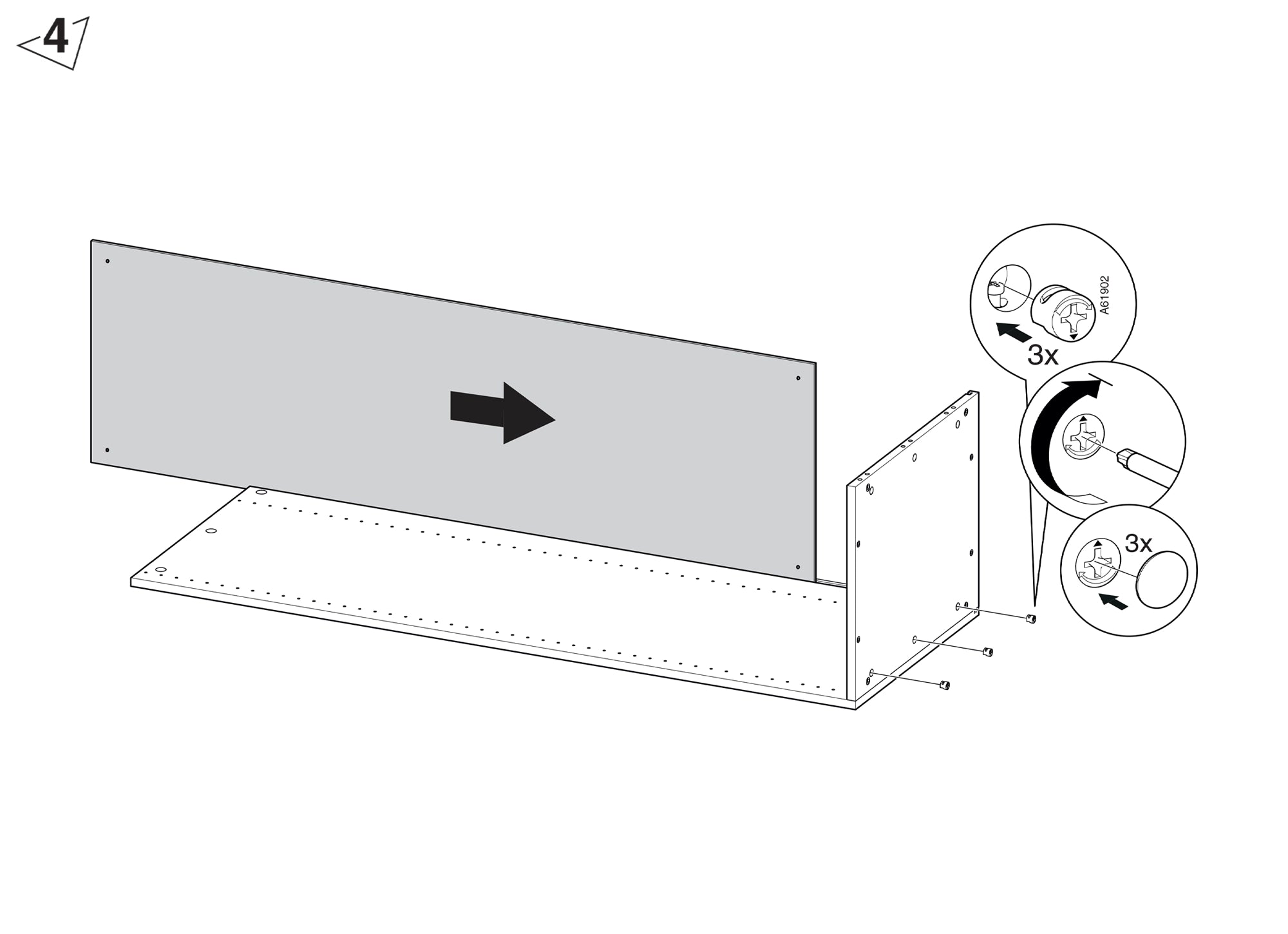 4

A61902

3x

3x