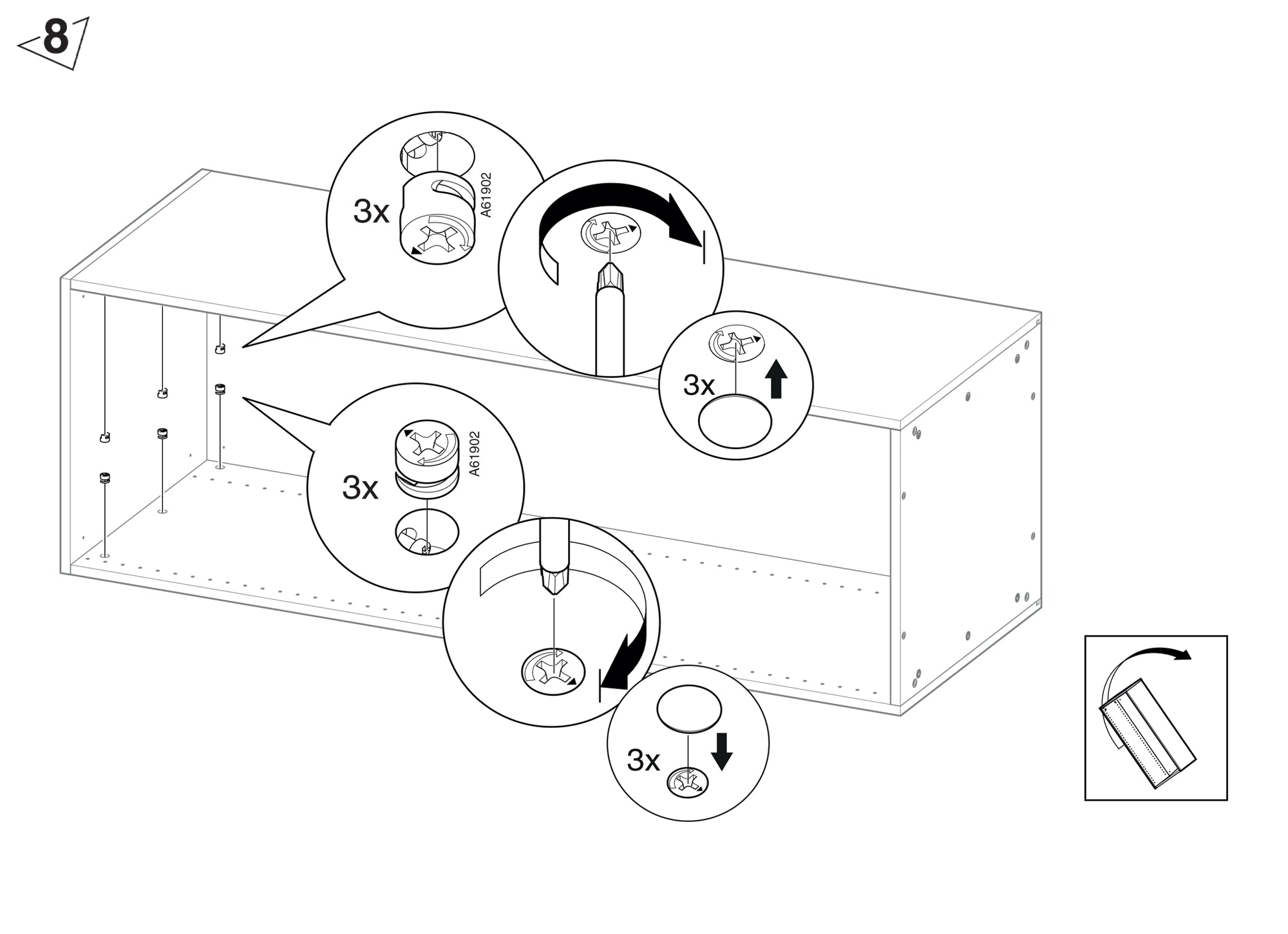 8

3x
A61902

3x

3x
A61902

3x