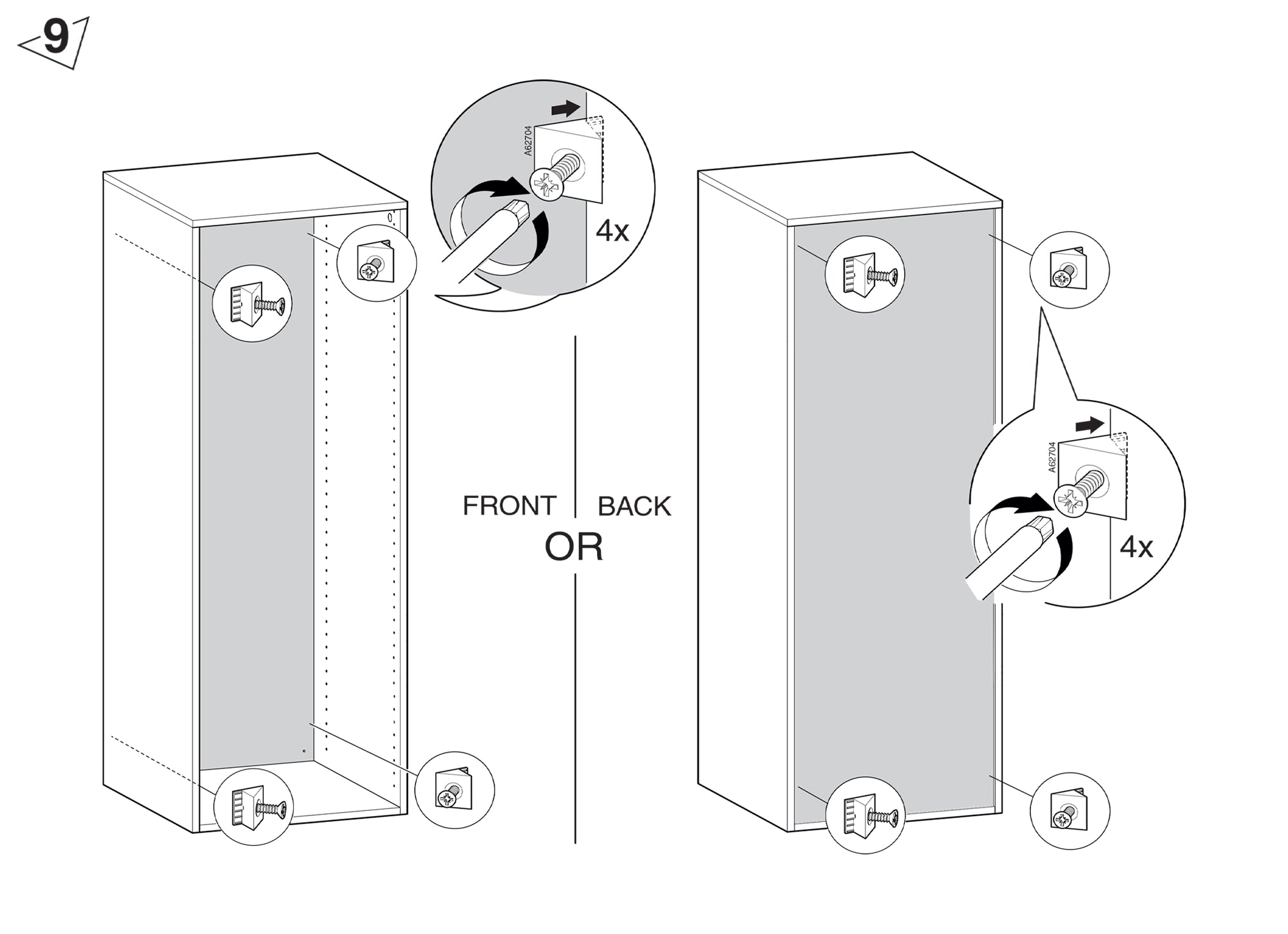 9

A62704

4x

FRONT BACK

OR

A62704

4x