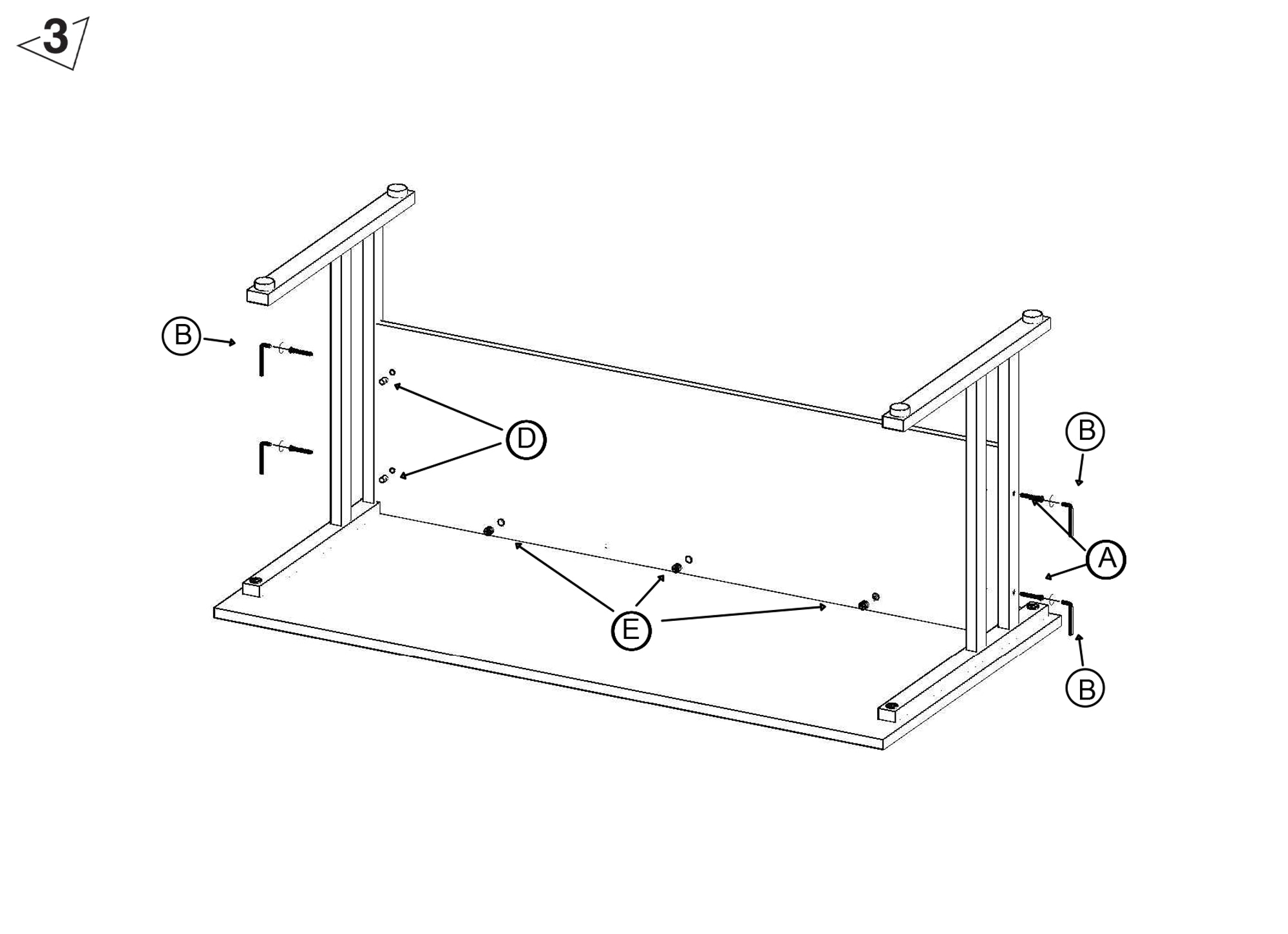 3

B

D

B

A

E

B